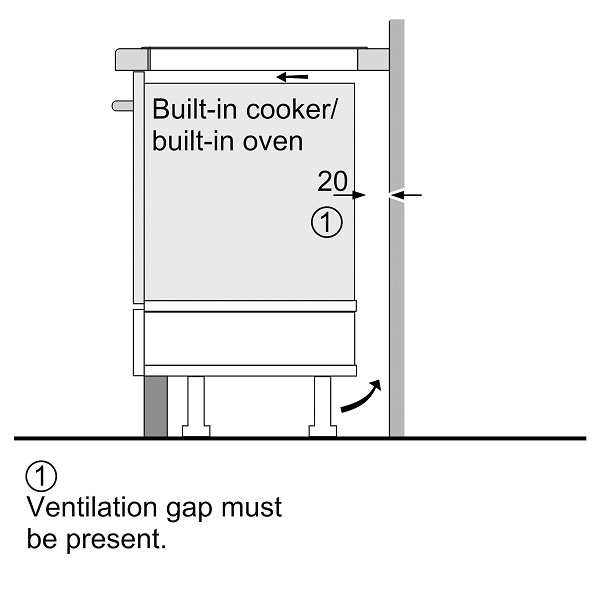 Built-in cooker/
built-in oven

20

①

①
Ventilation gap must be present.