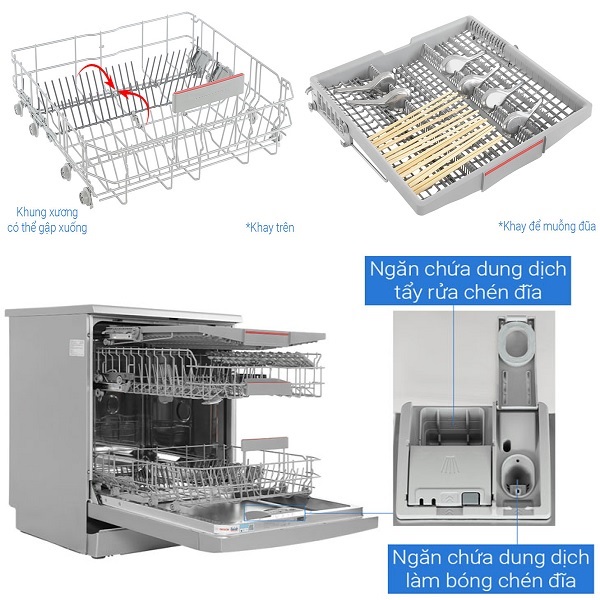 Khung xương có thể gập xuống

*Khay trên

*Khay để muỗng đũa

Ngăn chứa dung dịch tẩy rửa chén đĩa

Ngăn chứa dung dịch làm bóng chén đĩa